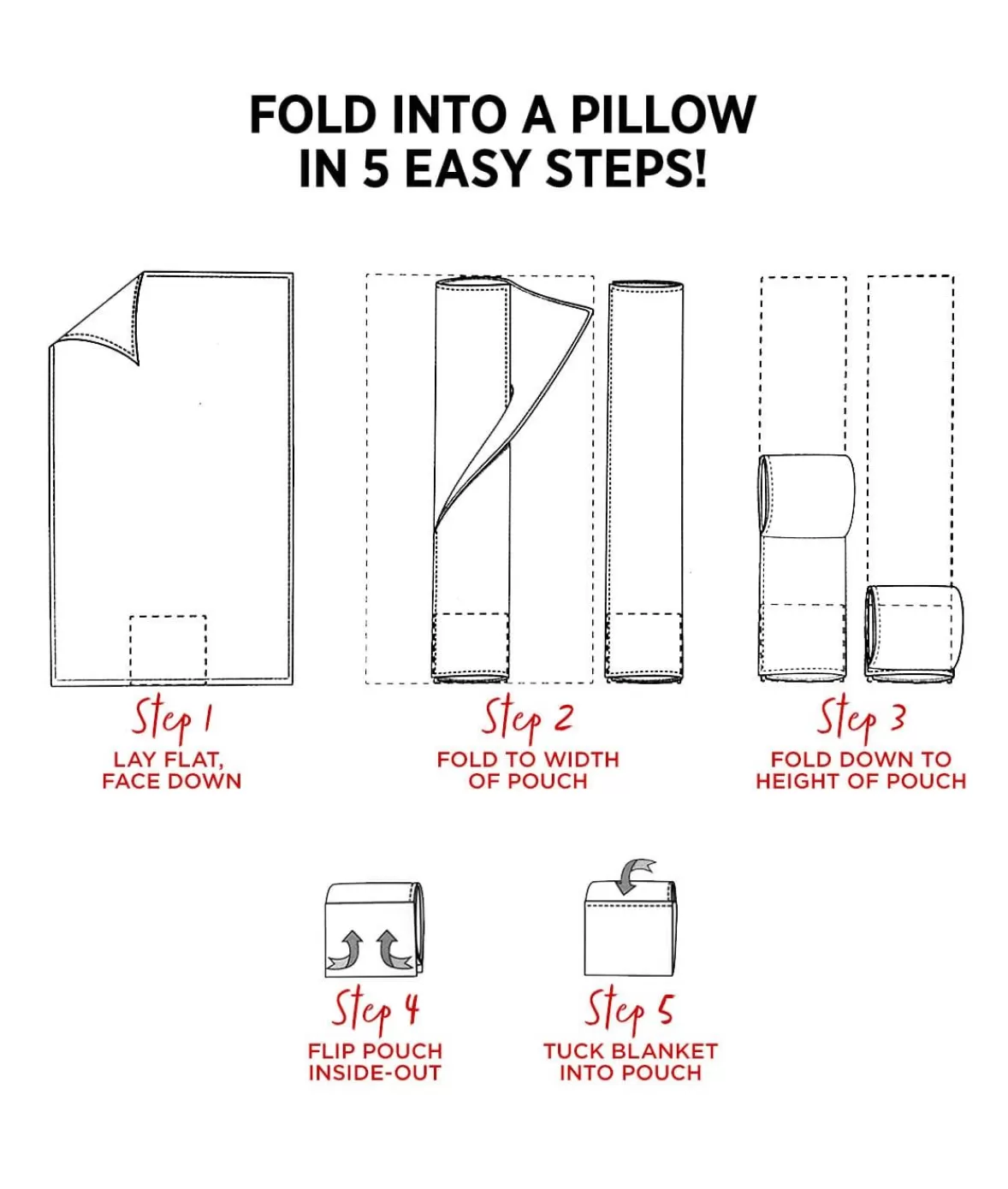 FOLD INTO A PILLOW IN 5 EASY STEPS!

Step 1
LAY FLAT, FACE DOWN

Step 2
FOLD TO WIDTH OF POUCH

Step 3
FOLD DOWN TO HEIGHT OF POUCH

Step 4
FLIP POUCH INSIDE-OUT

Step 5
TUCK BLANKET INTO POUCH